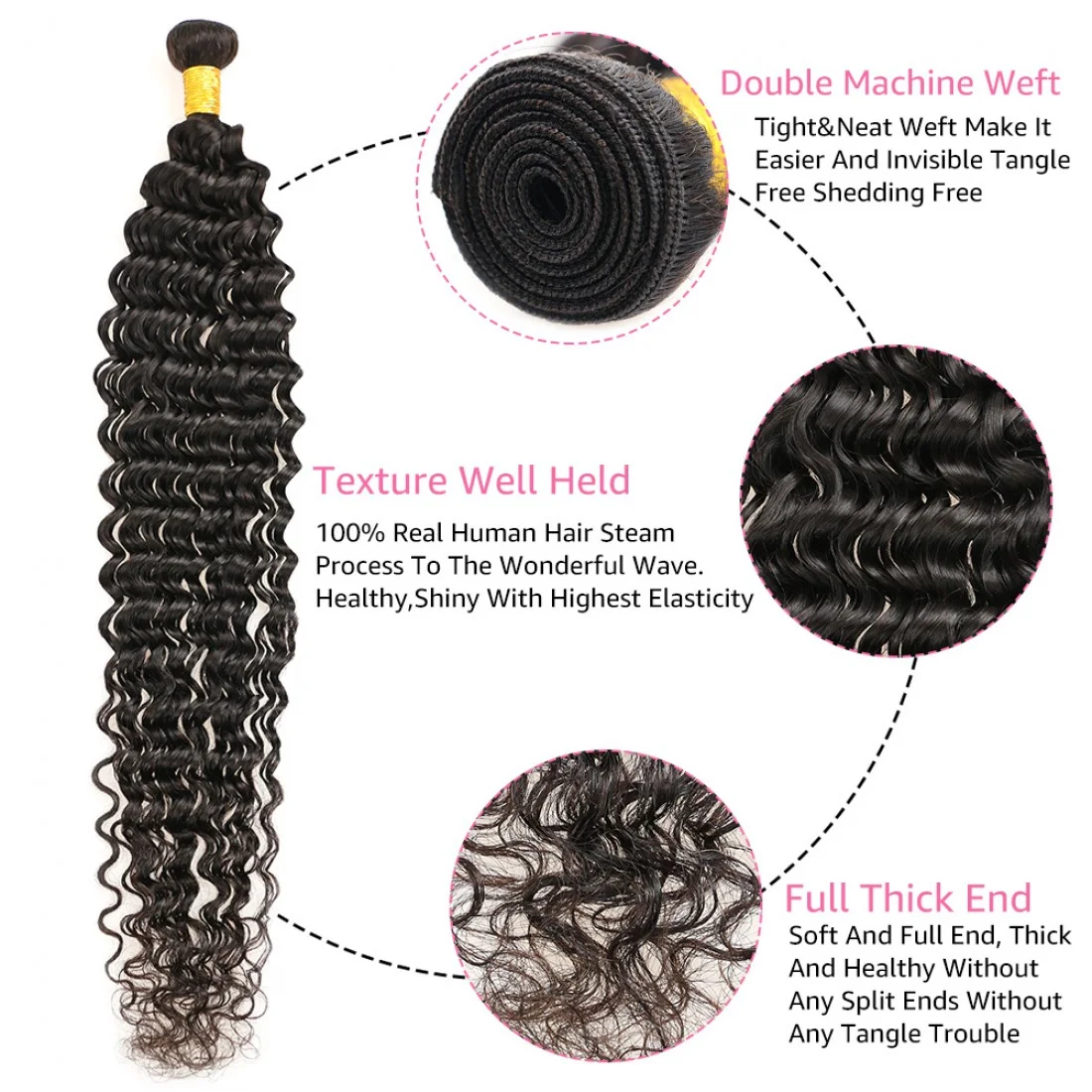 Double Machine Weft
Tight&Neat Weft Make It Easier And Invisible Tangle Free Shedding Free

Texture Well Held
100% Real Human Hair Steam Process To The Wonderful Wave. Healthy,Shiny With Highest Elasticity

Full Thick End
Soft And Full End, Thick And Healthy Without Any Split Ends Without Any Tangle Trouble